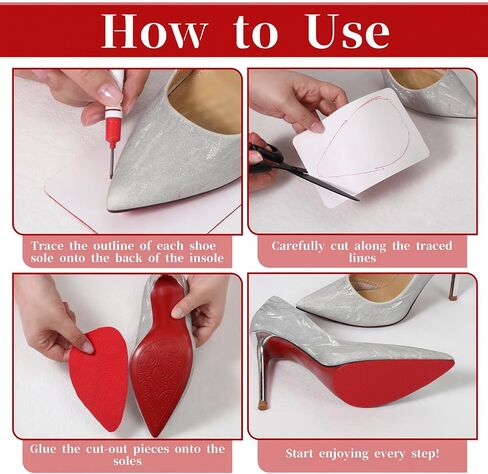 How to Use

Trace the outline of each shoe sole onto the back of the insole

Carefully cut along the traced lines

Glue the cut-out pieces onto the soles

Start enjoying every step!