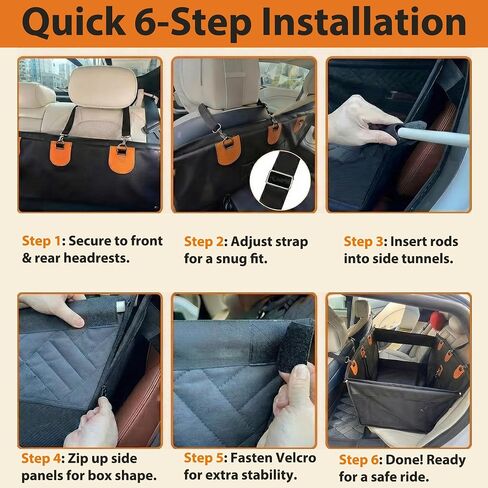 Quick 6-Step Installation

Step 1: Secure to front & rear headrests.

Step 2: Adjust strap for a snug fit.

Step 3: Insert rods into side tunnels.

Step 4: Zip up side panels for box shape.

Step 5: Fasten Velcro for extra stability.

Step 6: Done! Ready for a safe ride.