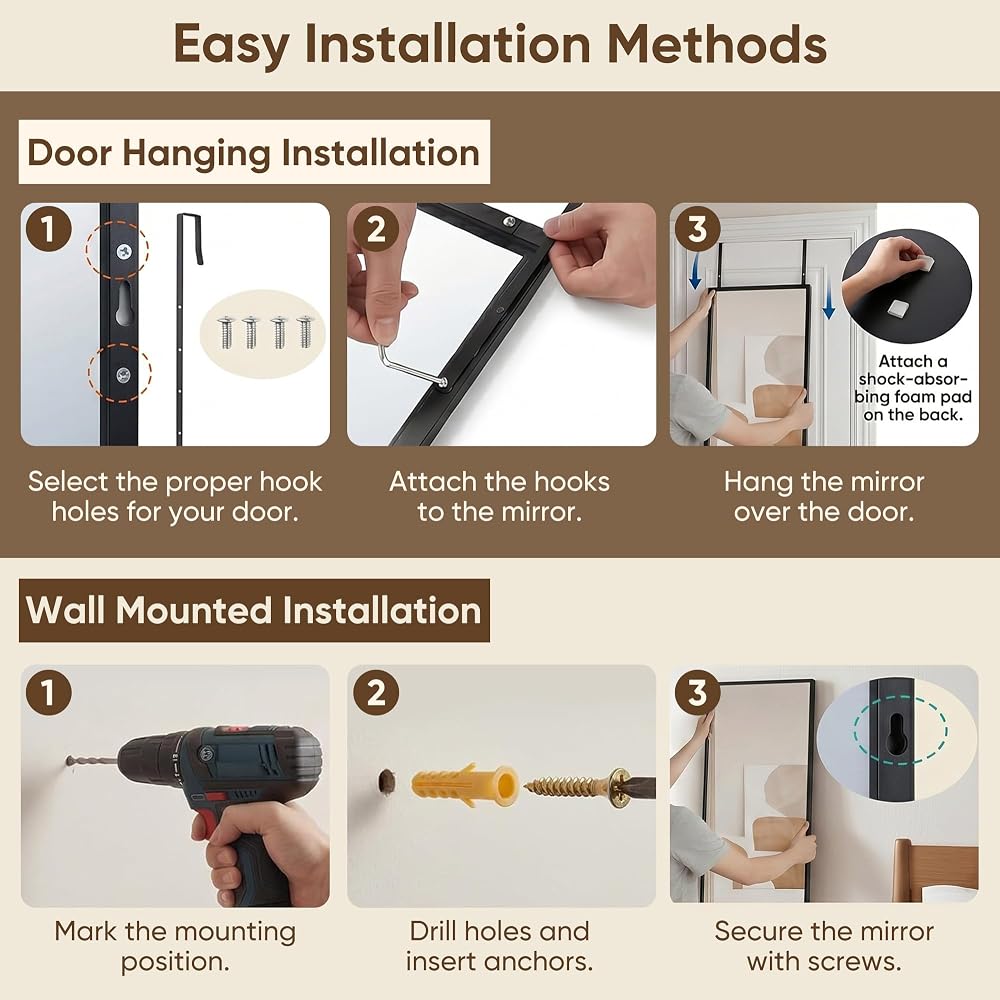 Easy Installation Methods

Door Hanging Installation

1

Select the proper hook holes for your door.

2

Attach the hooks to the mirror.

3

Attach a shock-absorbing foam pad on the back.

Hang the mirror over the door.

Wall Mounted Installation

1

Mark the mounting position.

2

Drill holes and insert anchors.

3

Secure the mirror with screws.