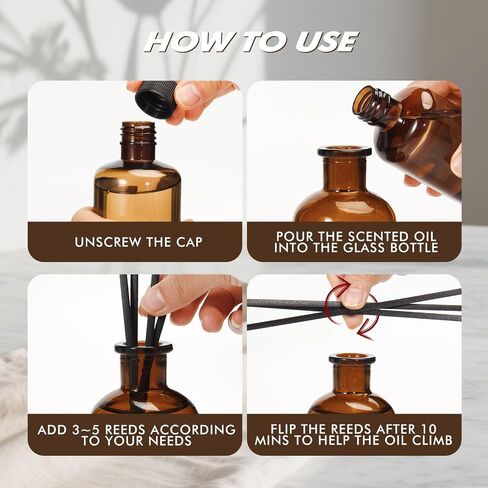 HOW TO USE

UNSCREW THE CAP

POUR THE SCENTED OIL INTO THE GLASS BOTTLE

ADD 3~5 REEDS ACCORDING TO YOUR NEEDS

FLIP THE REEDS AFTER 10 MINS TO HELP THE OIL CLIMB