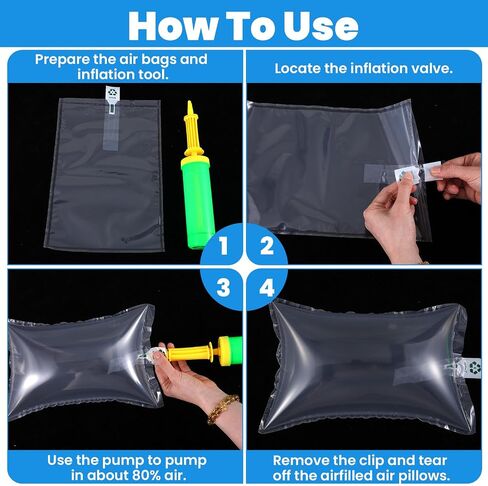 How To Use

Prepare the air bags and inflation tool.

Locate the inflation valve.

1

2

3

4

Use the pump to pump in about 80% air.

Remove the clip and tear off the airfilled air pillows.