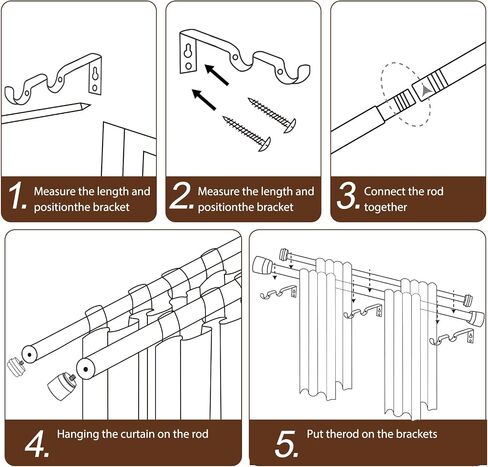 1. Measure the length and positionthe bracket

2. Measure the length and positionthe bracket

3. Connect the rod together

4. Hanging the curtain on the rod

5. Put therod on the brackets