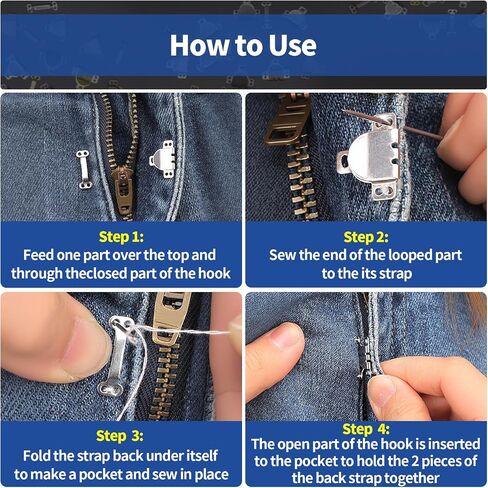 How to Use

Step 1:
Feed one part over the top and through theclosed part of the hook

Step 2:
Sew the end of the looped part to the its strap

Step 3:
Fold the strap back under itself to make a pocket and sew in place

Step 4:
The open part of the hook is inserted to the pocket to hold the 2 pieces of the back strap together