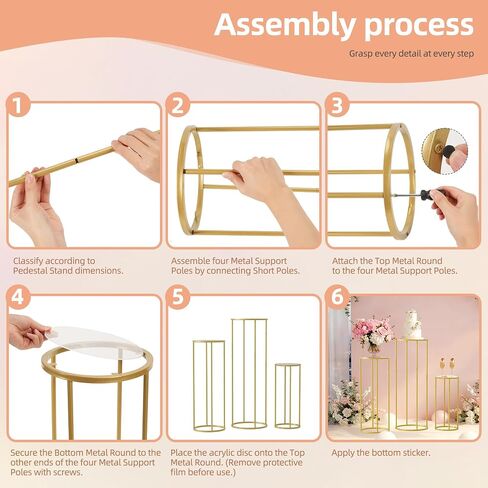 Assembly process

Grasp every detail at every step

1

Classify according to Pedestal Stand dimensions.

2

Assemble four Metal Support Poles by connecting Short Poles.

3

Attach the Top Metal Round to the four Metal Support Poles.

4

Secure the Bottom Metal Round to the other ends of the four Metal Support Poles with screws.

5

Place the acrylic disc onto the Top Metal Round. (Remove protective film before use.)

6

Apply the bottom sticker.