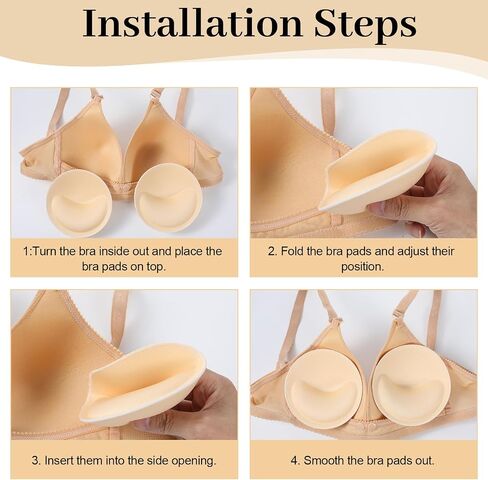 Installation Steps

1:Turn the bra inside out and place the bra pads on top.

2. Fold the bra pads and adjust their position.

3. Insert them into the side opening.

4. Smooth the bra pads out.