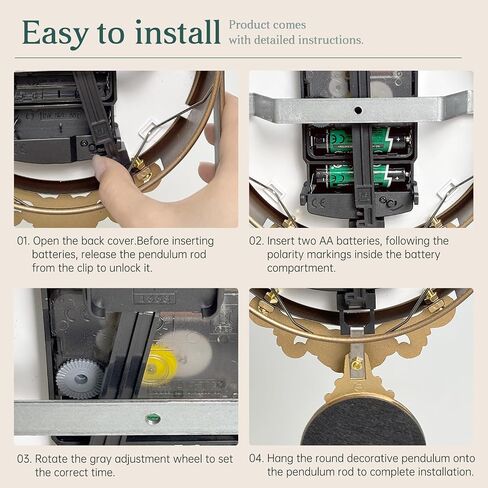 Easy to install

Product comes with detailed instructions.

01. Open the back cover.Before inserting batteries, release the pendulum rod from the clip to unlock it.

02. Insert two AA batteries, following the polarity markings inside the battery compartment.

03. Rotate the gray adjustment wheel to set the correct time.

04. Hang the round decorative pendulum onto the pendulum rod to complete installation.