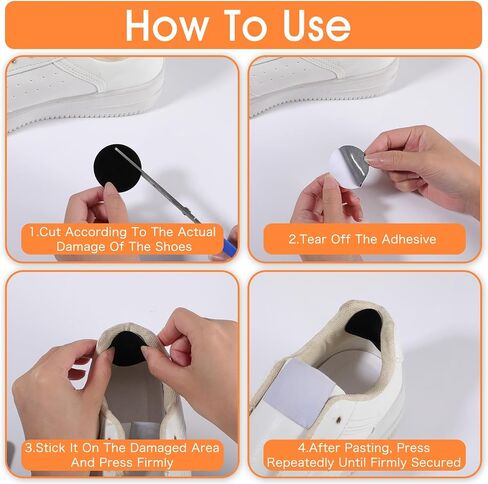 How To Use

1.Cut According To The Actual Damage Of The Shoes

2.Tear Off The Adhesive

3.Stick It On The Damaged Area And Press Firmly

4.After Pasting, Press Repeatedly Until Firmly Secured