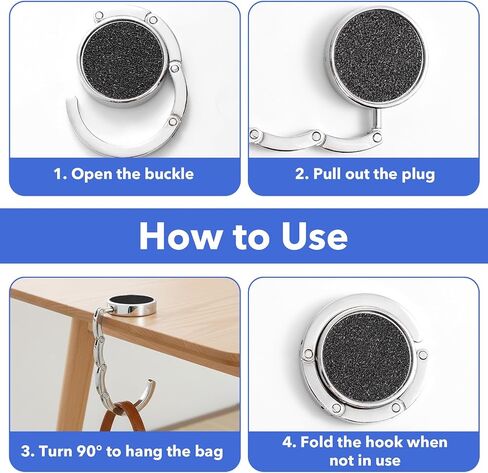 1. Open the buckle

2. Pull out the plug

How to Use

3. Turn 90° to hang the bag

4. Fold the hook when not in use