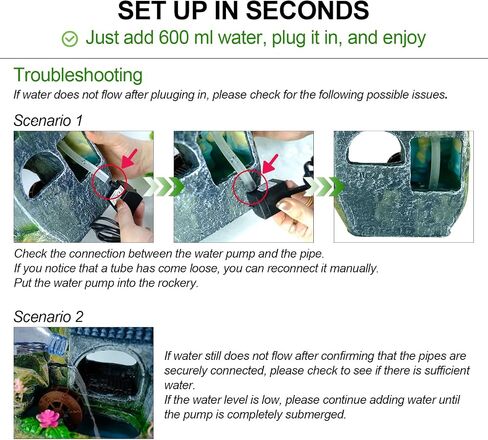 SET UP IN SECONDS

Just add 600 ml water, plug it in, and enjoy

Troubleshooting

If water does not flow after pluuging in, please check for the following possible issues.

Scenario 1

Check the connection between the water pump and the pipe.
If you notice that a tube has come loose, you can reconnect it manually.
Put the water pump into the rockery.

Scenario 2

If water still does not flow after confirming that the pipes are securely connected, please check to see if there is sufficient water.
If the water level is low, please continue adding water until the pump is completely submerged.