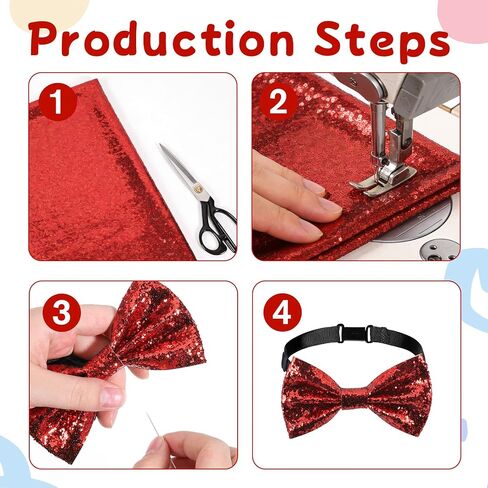 Production Steps

1

2

3

4