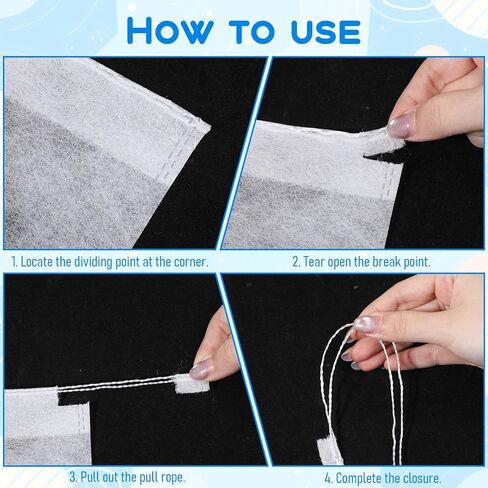 HOW TO USE

1. Locate the dividing point at the corner.

2. Tear open the break point.

3. Pull out the pull rope.

4. Complete the closure.