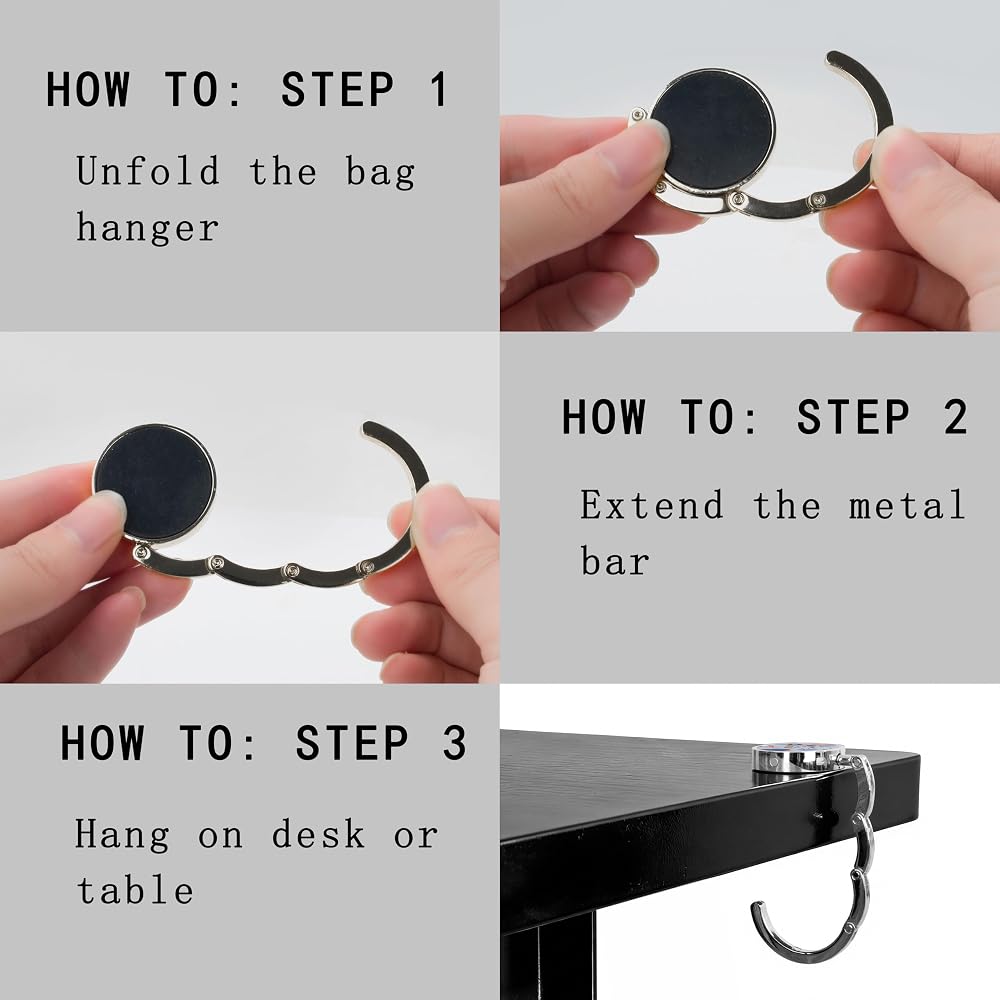 HOW TO: STEP 1

Unfold the bag hanger

HOW TO: STEP 2

Extend the metal bar

HOW TO: STEP 3

Hang on desk or table