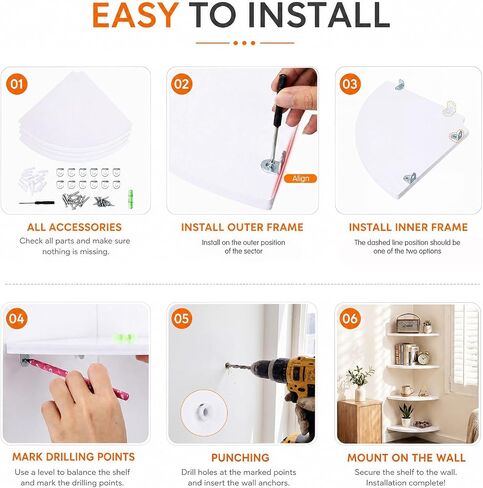 EASY TO INSTALL

01

ALL ACCESSORIES
Check all parts and make sure nothing is missing.

02

Align

INSTALL OUTER FRAME
Install on the outer position of the sector

03

INSTALL INNER FRAME
The dashed line position should be one of the two options

04

MARK DRILLING POINTS
Use a level to balance the shelf and mark the drilling points.

05

PUNCHING
Drill holes at the marked points and insert the wall anchors.

06

MOUNT ON THE WALL
Secure the shelf to the wall. Installation complete!