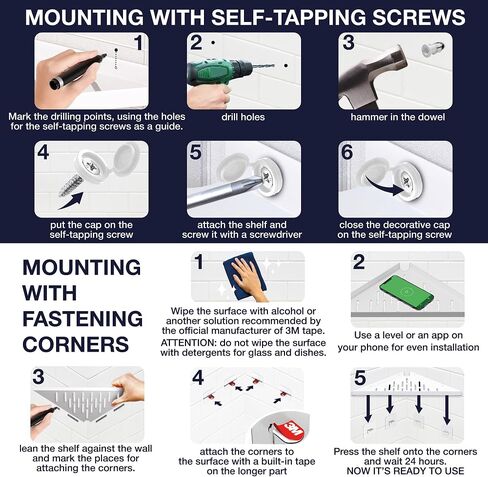 MOUNTING WITH SELF-TAPPING SCREWS

1
Mark the drilling points, using the holes for the self-tapping screws as a guide.

2
drill holes

3
hammer in the dowel

4
put the cap on the self-tapping screw

5
attach the shelf and screw it with a screwdriver

6
close the decorative cap on the self-tapping screw

MOUNTING WITH FASTENING CORNERS

1
Wipe the surface with alcohol or another solution recommended by the official manufacturer of 3M tape.
ATTENTION: do not wipe the surface with detergents for glass and dishes.

2
Use a level or an app on your phone for even installation

3
lean the shelf against the wall and mark the places for attaching the corners.

4
3M
attach the corners to the surface with a built-in tape on the longer part

5
Press the shelf onto the corners and wait 24 hours.
NOW IT'S READY TO USE