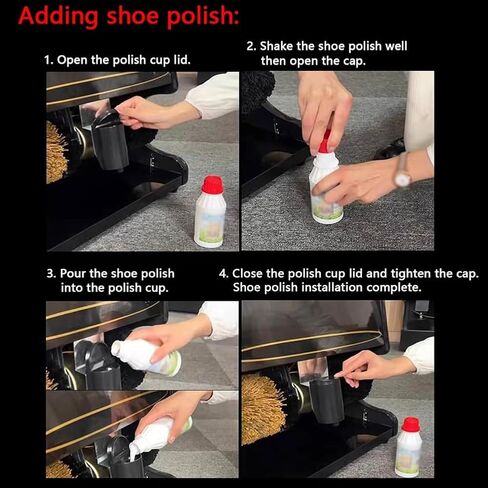 Adding shoe polish:

1. Open the polish cup lid.

2. Shake the shoe polish well then open the cap.

3. Pour the shoe polish into the polish cup.

4. Close the polish cup lid and tighten the cap. Shoe polish installation complete.