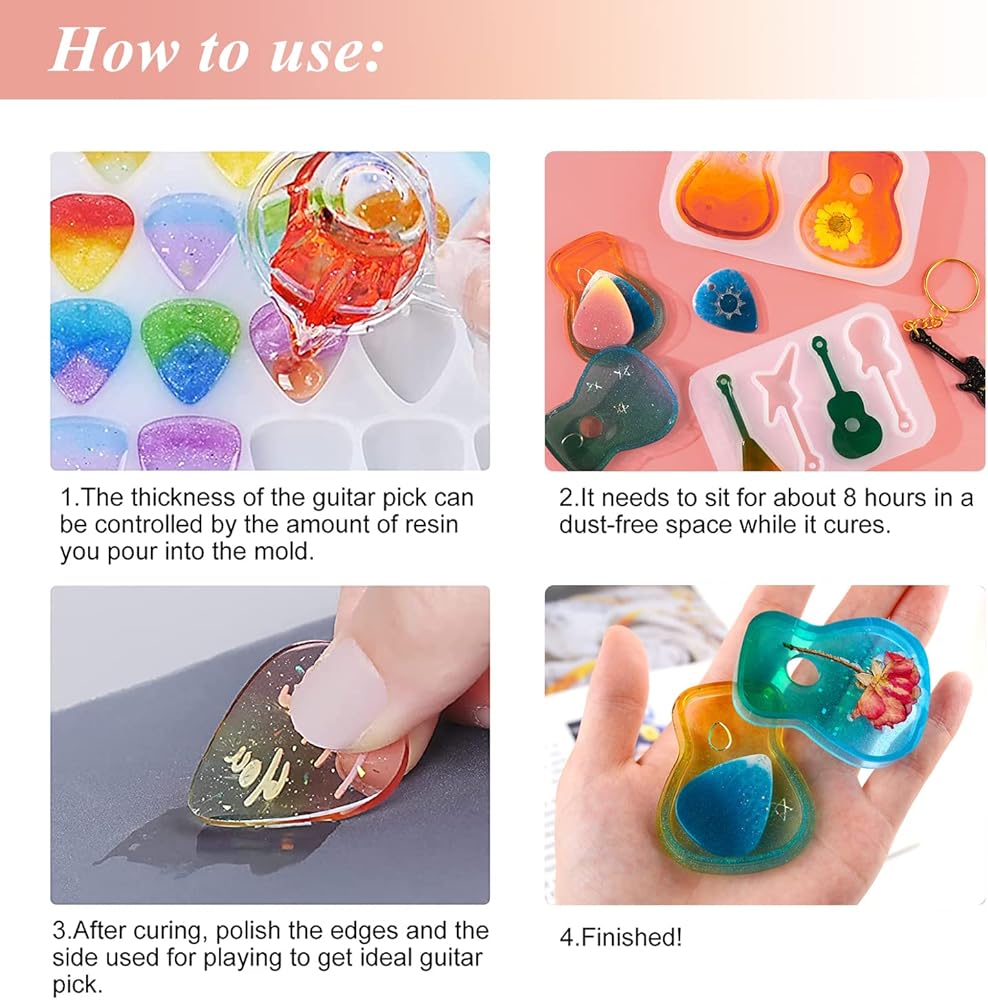 How to use:

1.The thickness of the guitar pick can be controlled by the amount of resin you pour into the mold.

2.It needs to sit for about 8 hours in a dust-free space while it cures.

3.After curing, polish the edges and the side used for playing to get ideal guitar pick.

4.Finished!