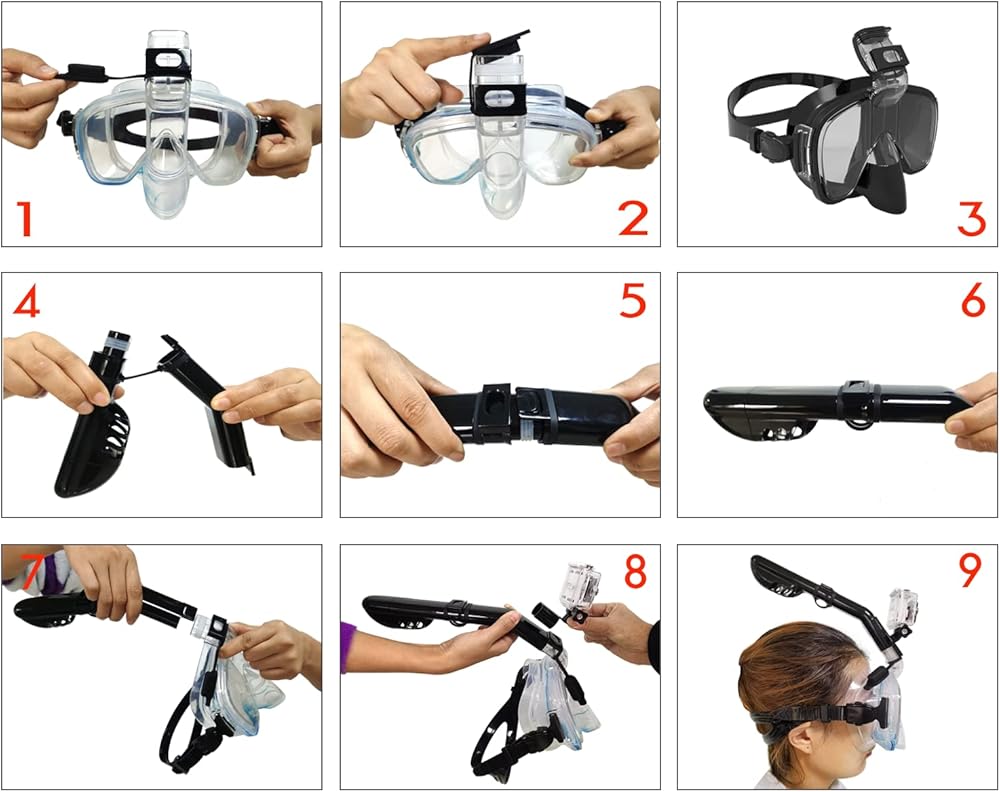 1

2

3

4

5

6

7

8

9