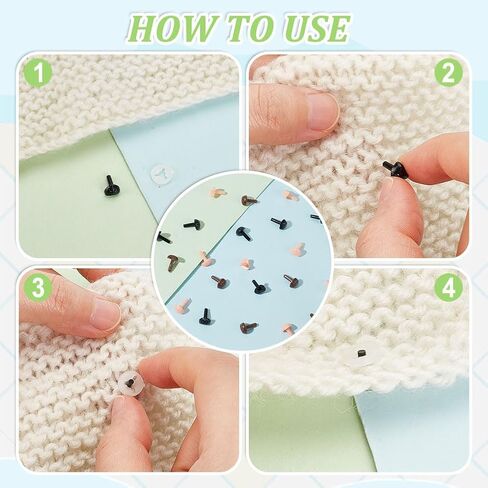 HOW TO USE

1

2

3

4