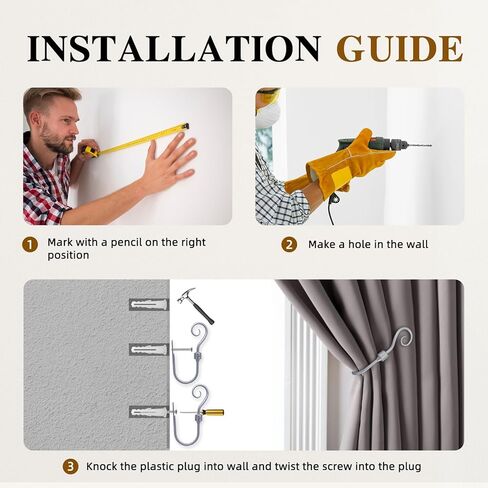 INSTALLATION GUIDE

1 Mark with a pencil on the right position

2 Make a hole in the wall

3 Knock the plastic plug into wall and twist the screw into the plug