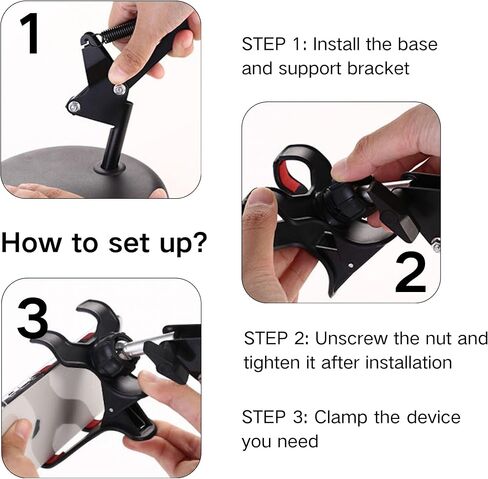 1

STEP 1: Install the base and support bracket

How to set up?

2

3

STEP 2: Unscrew the nut and tighten it after installation

STEP 3: Clamp the device you need