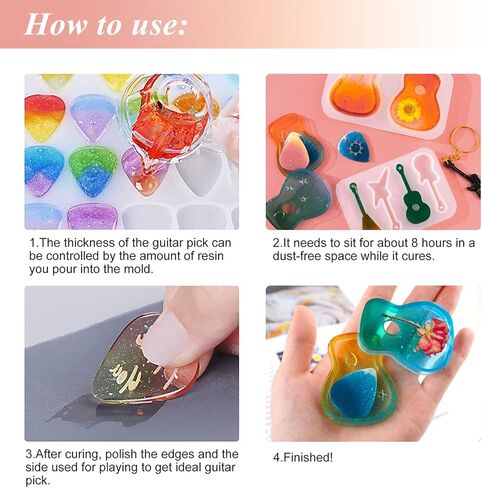 How to use:

1.The thickness of the guitar pick can be controlled by the amount of resin you pour into the mold.

2.It needs to sit for about 8 hours in a dust-free space while it cures.

3.After curing, polish the edges and the side used for playing to get ideal guitar pick.

4.Finished!