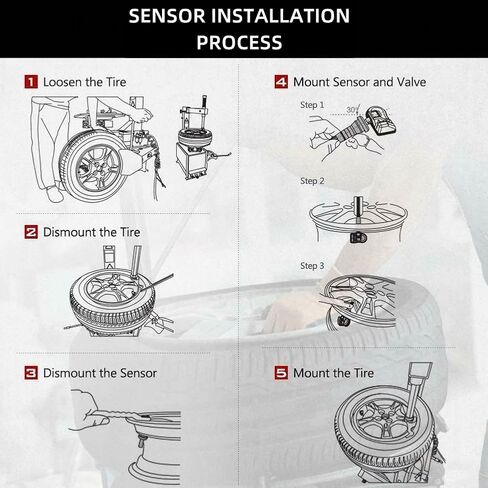 SENSOR INSTALLATION PROCESS

1 Loosen the Tire

2 Dismount the Tire

3 Dismount the Sensor

4 Mount Sensor and Valve

Step 1

30°

Step 2

Step 3

5 Mount the Tire