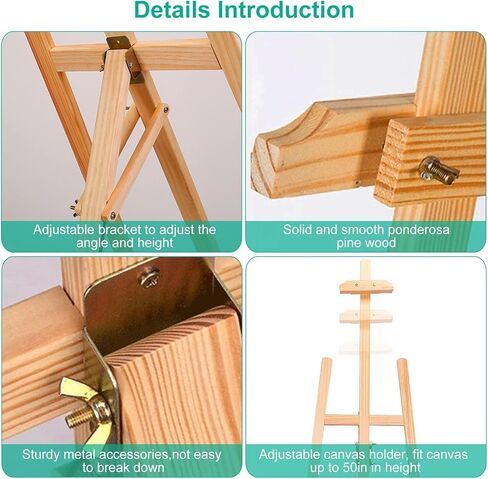 Details Introduction

Adjustable bracket to adjust the angle and height

Solid and smooth ponderosa pine wood

Sturdy metal accessories,not easy to break down

Adjustable canvas holder, fit canvas up to 50in in height