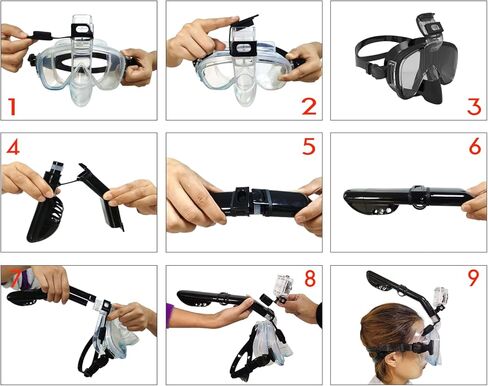 1

2

3

4

5

6

7

8

9