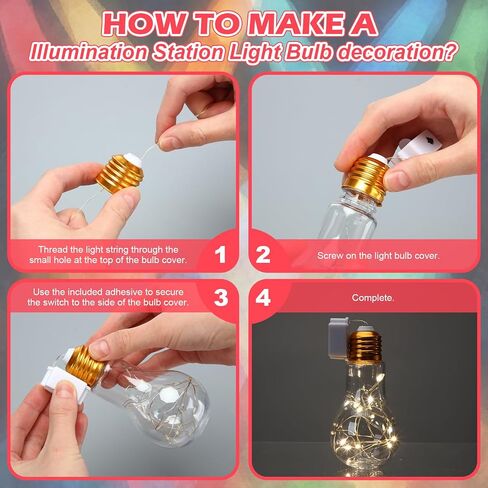 HOW TO MAKE A
Illumination Station Light Bulb decoration?

Thread the light string through the small hole at the top of the bulb cover.

1

2

Screw on the light bulb cover.

Use the included adhesive to secure the switch to the side of the bulb cover.

3

4

Complete.