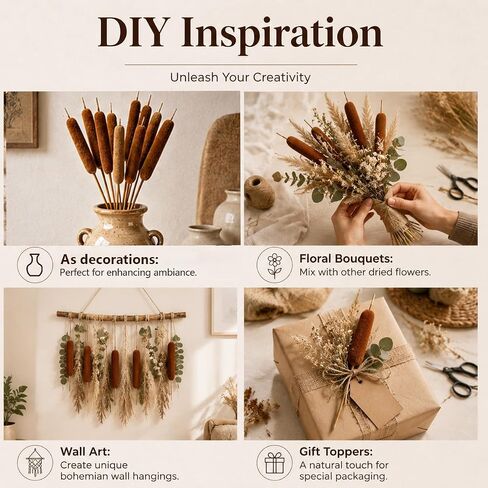 DIY Inspiration

Unleash Your Creativity

As decorations:
Perfect for enhancing ambiance.

Floral Bouquets:
Mix with other dried flowers.

Wall Art:
Create unique bohemian wall hangings.

Gift Toppers:
A natural touch for special packaging.