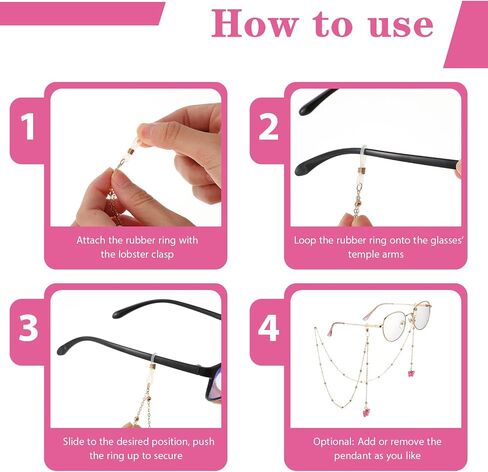 How to use

1

Attach the rubber ring with the lobster clasp

2

Loop the rubber ring onto the glasses' temple arms

3

Slide to the desired position, push the ring up to secure

4

Optional: Add or remove the pendant as you like