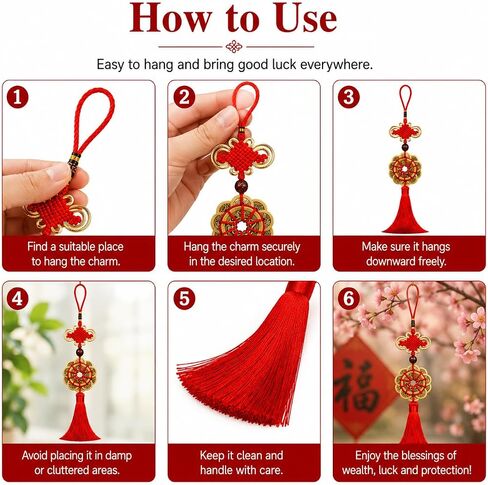 How to Use

Easy to hang and bring good luck everywhere.

1
Find a suitable place to hang the charm.

2
Hang the charm securely in the desired location.

3
Make sure it hangs downward freely.

4
Avoid placing it in damp or cluttered areas.

5
Keep it clean and handle with care.

6
福
Enjoy the blessings of wealth, luck and protection!