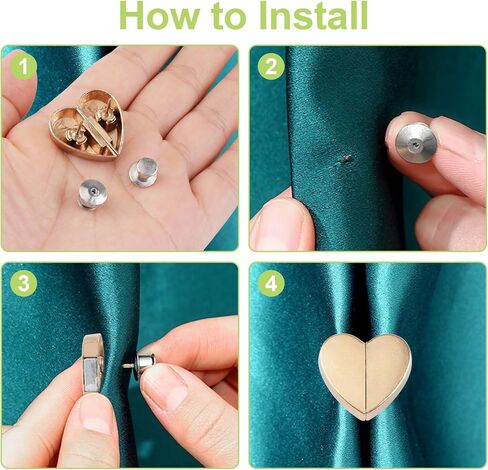 How to Install

1

2

3

4