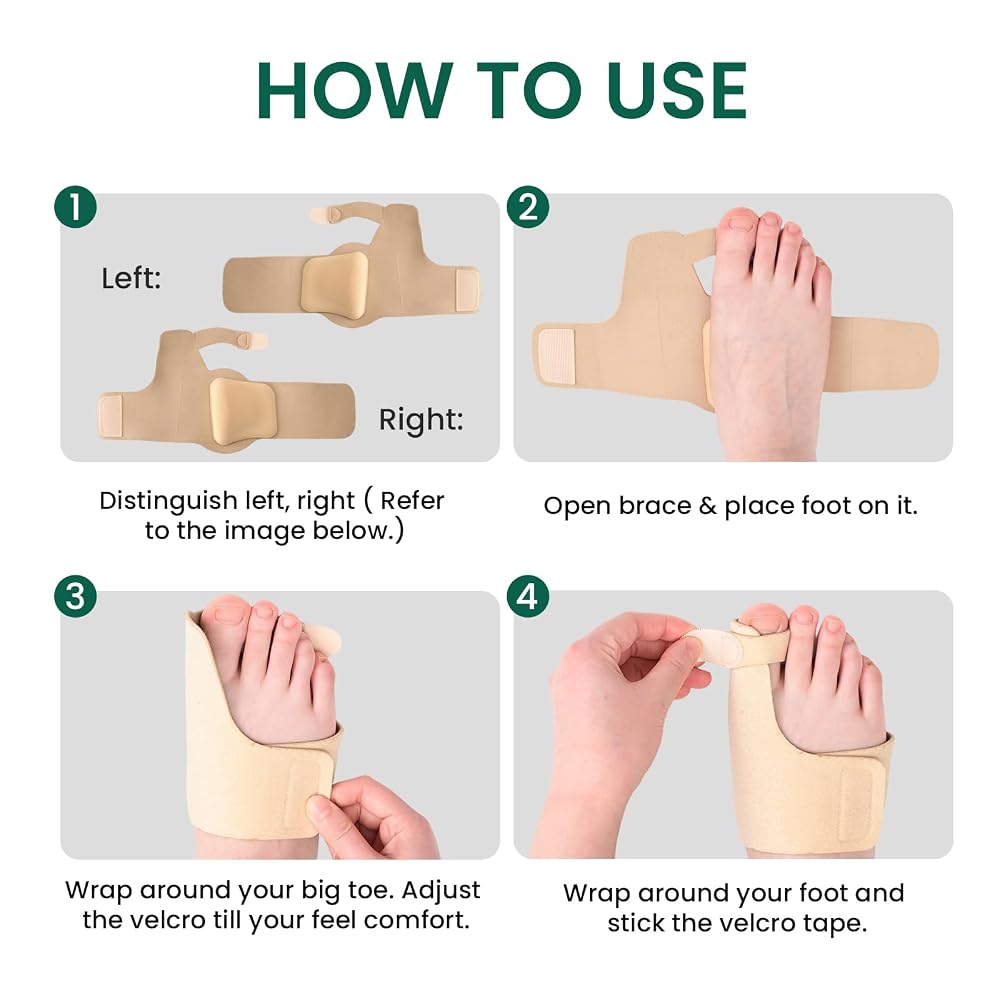 HOW TO USE

1

Left:

Right:

Distinguish left, right ( Refer to the image below.)

2

Open brace & place foot on it.

3

Wrap around your big toe. Adjust the velcro till your feel comfort.

4

Wrap around your foot and stick the velcro tape.