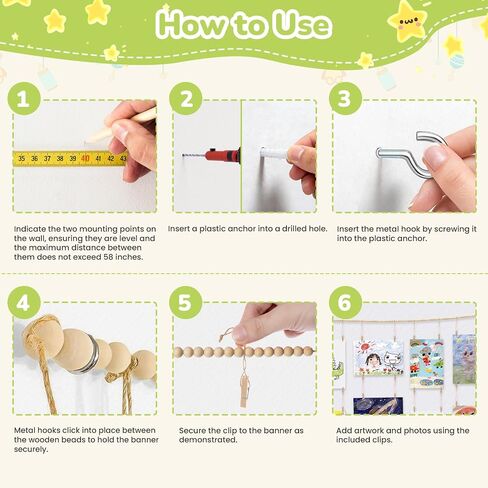 How to Use

1

35 36 37 38 39 40 41 42 43

Indicate the two mounting points on the wall, ensuring they are level and the maximum distance between them does not exceed 58 inches.

2

Insert a plastic anchor into a drilled hole.

3

Insert the metal hook by screwing it into the plastic anchor.

4

Metal hooks click into place between the wooden beads to hold the banner securely.

5

Secure the clip to the banner as demonstrated.

6

Add artwork and photos using the included clips.