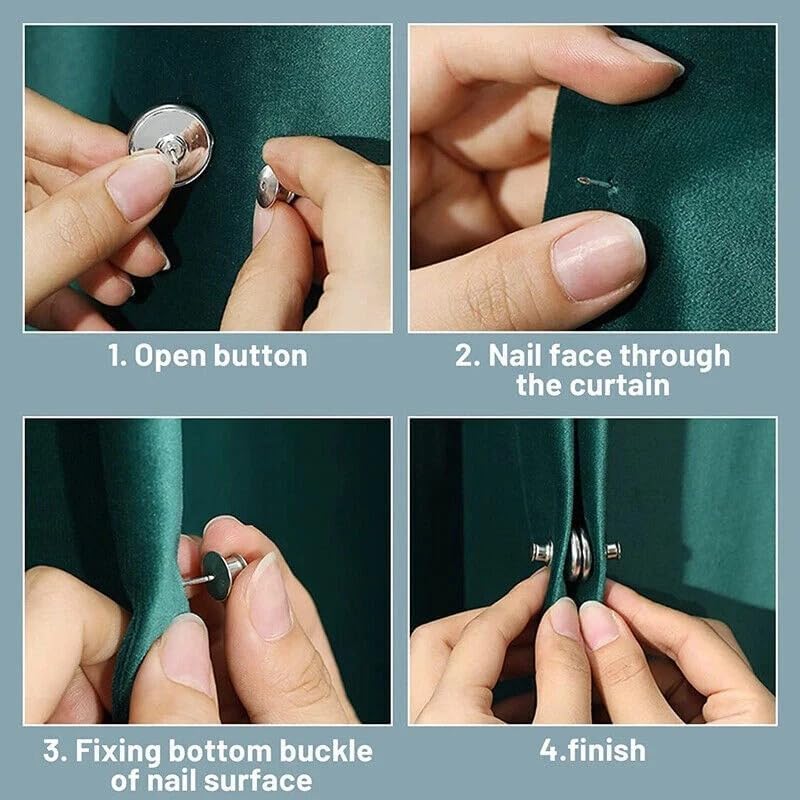 1. Open button

2. Nail face through the curtain

3. Fixing bottom buckle of nail surface

4.finish