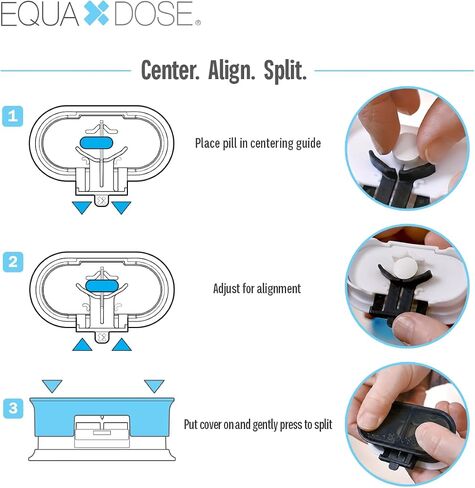 EQUA DOSE®

Center. Align. Split.

1

Place pill in centering guide

2

Adjust for alignment

3

Put cover on and gently press to split