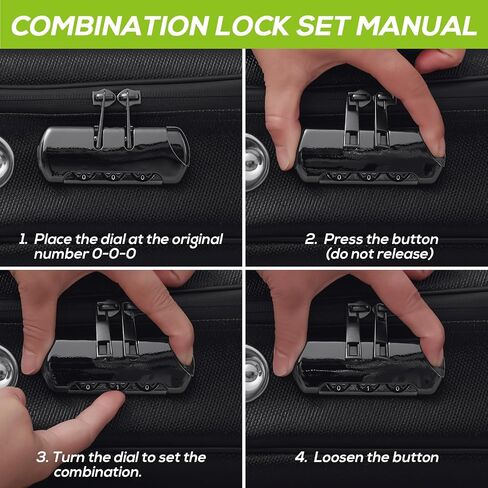 COMBINATION LOCK SET MANUAL

0 0 0

1. Place the dial at the original number 0-0-0

0 0 0

2. Press the button (do not release)

0 1 0

3. Turn the dial to set the combination.

0 1 0

4. Loosen the button