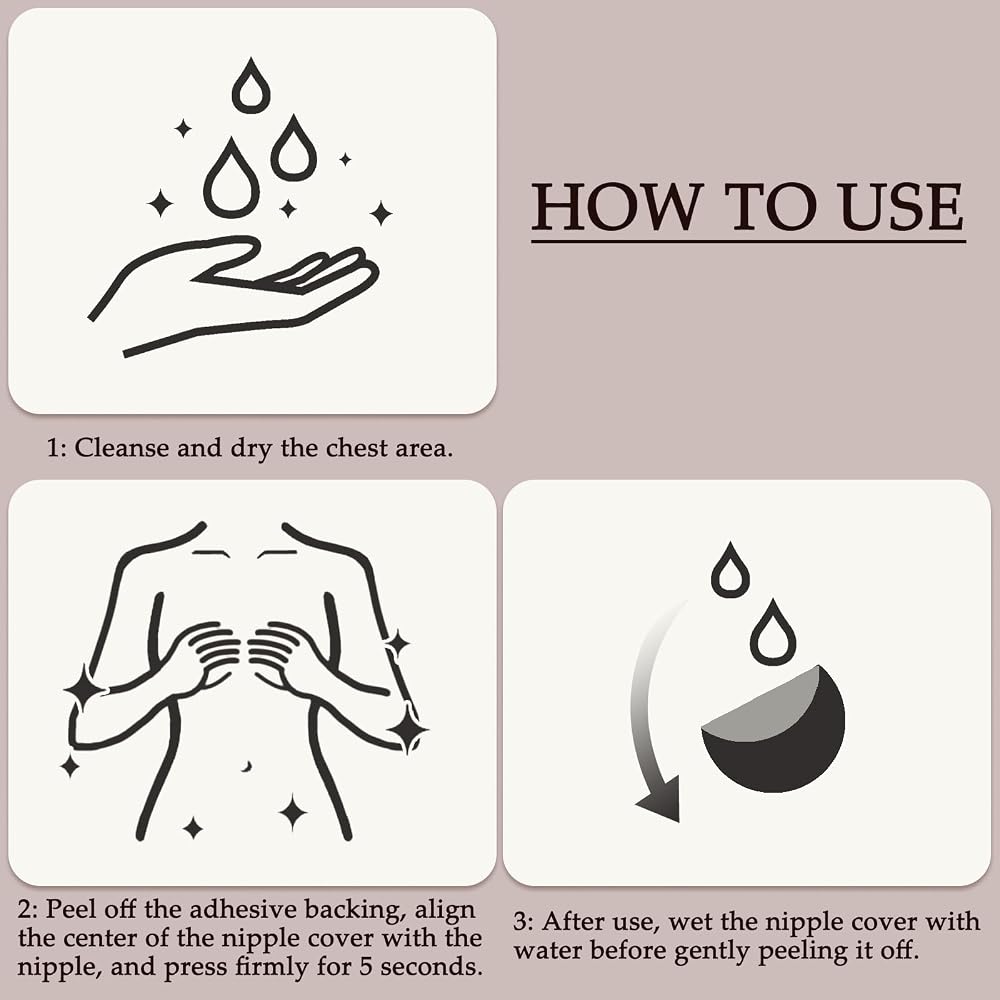 HOW TO USE

1: Cleanse and dry the chest area.

2: Peel off the adhesive backing, align the center of the nipple cover with the nipple, and press firmly for 5 seconds.

3: After use, wet the nipple cover with water before gently peeling it off.