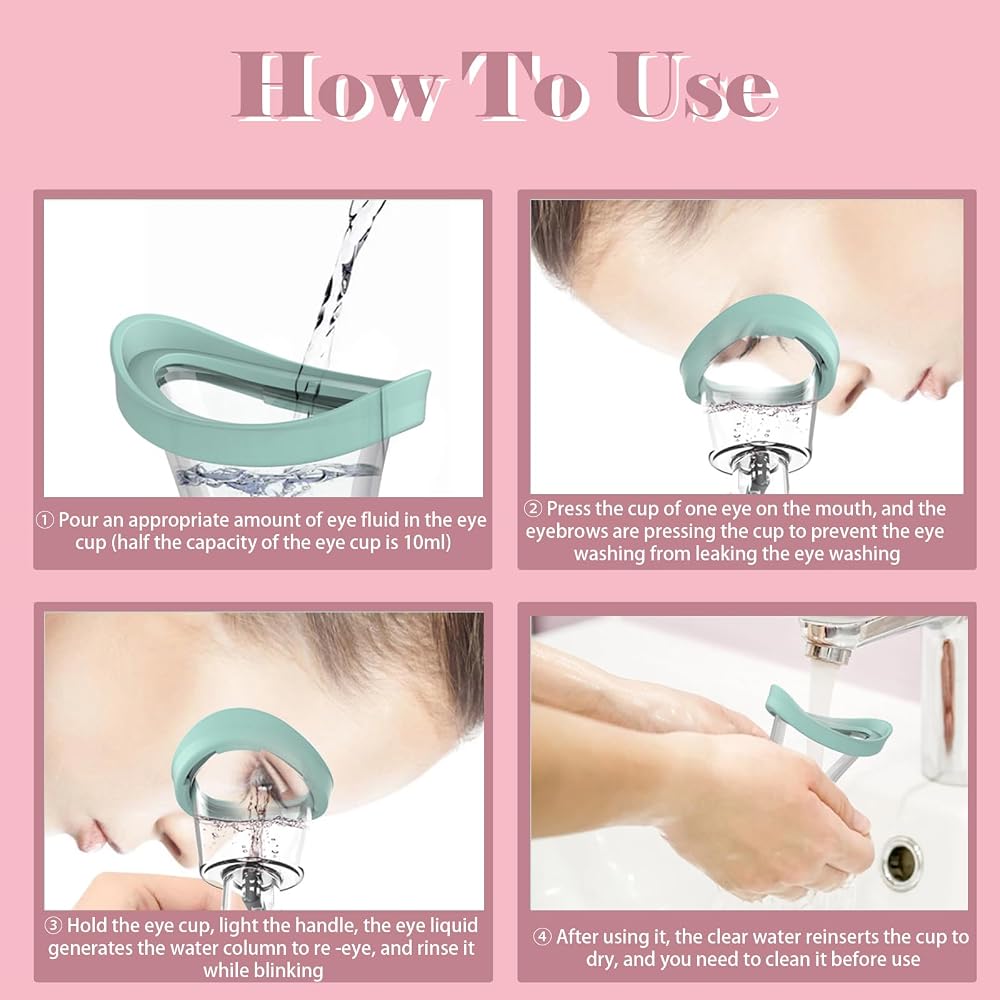 How To Use

① Pour an appropriate amount of eye fluid in the eye cup (half the capacity of the eye cup is 10ml)

② Press the cup of one eye on the mouth, and the eyebrows are pressing the cup to prevent the eye washing from leaking the eye washing

③ Hold the eye cup, light the handle, the eye liquid generates the water column to re -eye, and rinse it while blinking

④ After using it, the clear water reinserts the cup to dry, and you need to clean it before use