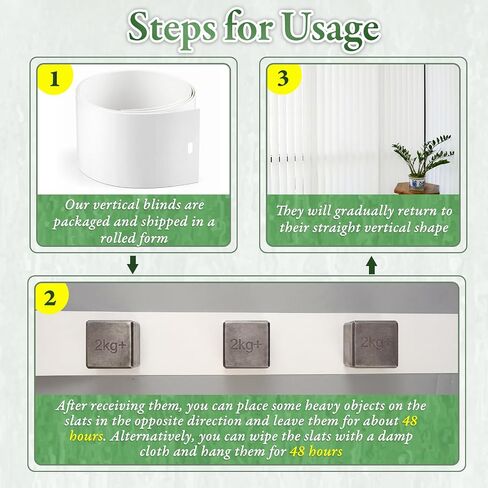 Steps for Usage

1

Our vertical blinds are packaged and shipped in a rolled form

3

They will gradually return to their straight vertical shape

2

2kg+

2kg+

2kg+

After receiving them, you can place some heavy objects on the slats in the opposite direction and leave them for about 48 hours. Alternatively, you can wipe the slats with a damp cloth and hang them for 48 hours