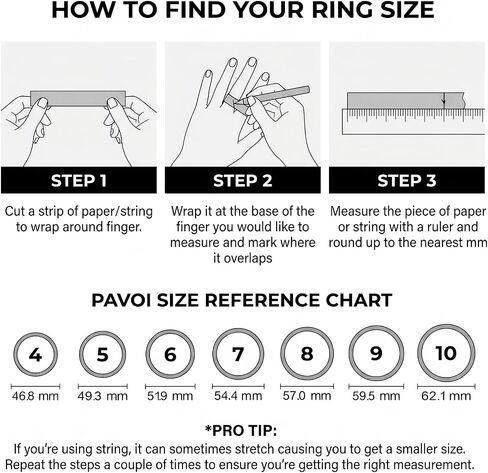 HOW TO FIND YOUR RING SIZE

STEP 1

Cut a strip of paper/string to wrap around finger.

STEP 2

Wrap it at the base of the finger you would like to measure and mark where it overlaps

STEP 3

Measure the piece of paper or string with a ruler and round up to the nearest mm

PAVOI SIZE REFERENCE CHART

4
46.8 mm

5
49.3 mm

6
51.9 mm

7
54.4 mm

8
57.0 mm

9
59.5 mm

10
62.1 mm

*PRO TIP:

If you're using string, it can sometimes stretch causing you to get a smaller size. Repeat the steps a couple of times to ensure you're getting the right measurement.