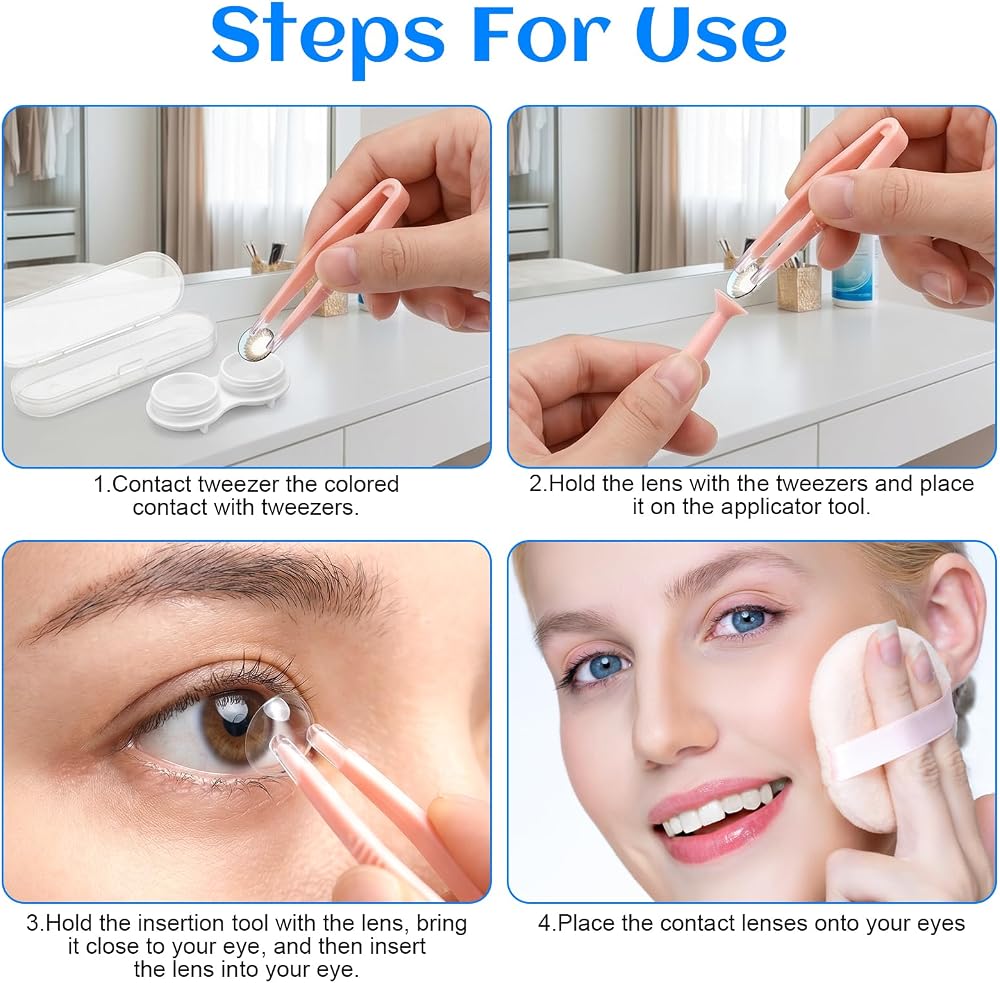 Steps For Use

1.Contact tweezer the colored contact with tweezers.

2.Hold the lens with the tweezers and place it on the applicator tool.

3.Hold the insertion tool with the lens, bring it close to your eye, and then insert the lens into your eye.

4.Place the contact lenses onto your eyes