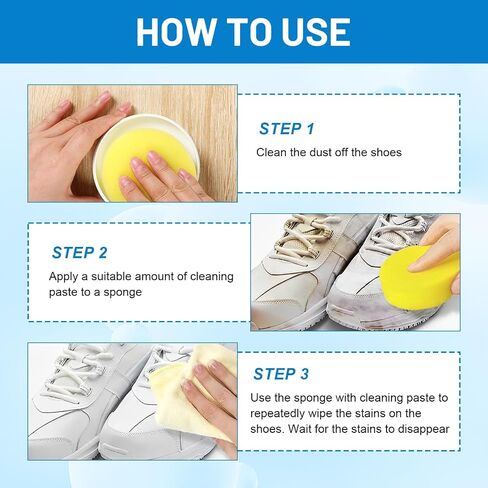 HOW TO USE

STEP 1

Clean the dust off the shoes

STEP 2

Apply a suitable amount of cleaning paste to a sponge

STEP 3

Use the sponge with cleaning paste to repeatedly wipe the stains on the shoes. Wait for the stains to disappear