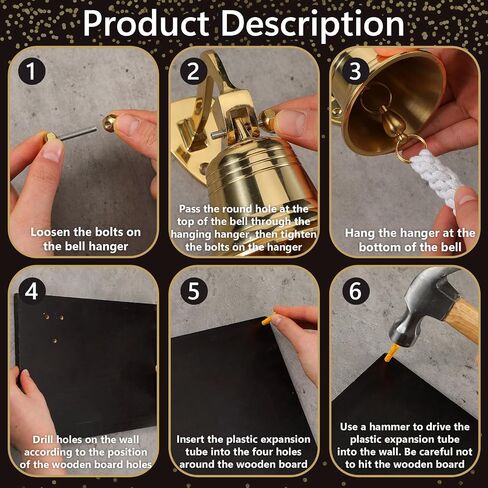 Product Description

1

Loosen the bolts on the bell hanger

2

Pass the round hole at the top of the bell through the hanging hanger, then tighten the bolts on the hanger

3

Hang the hanger at the bottom of the bell

4

Drill holes on the wall according to the position of the wooden board holes

5

Insert the plastic expansion tube into the four holes around the wooden board

6

Use a hammer to drive the plastic expansion tube into the wall. Be careful not to hit the wooden board