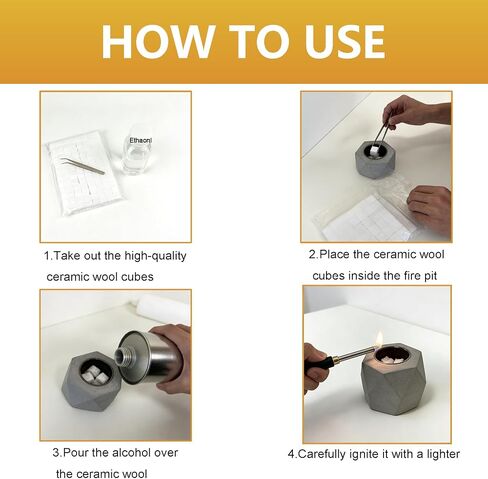 HOW TO USE

Ethaonl

1.Take out the high-quality ceramic wool cubes

2.Place the ceramic wool cubes inside the fire pit

3.Pour the alcohol over the ceramic wool

4.Carefully ignite it with a lighter