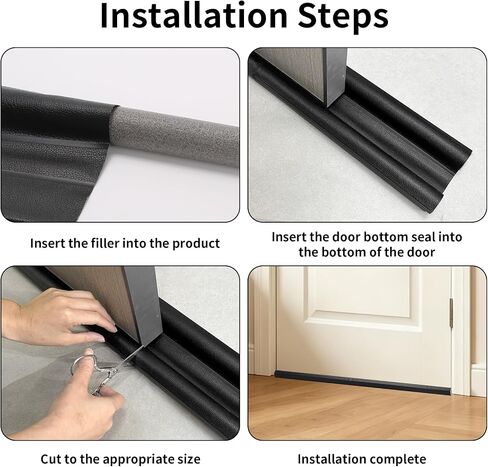 Installation Steps

Insert the filler into the product

Insert the door bottom seal into the bottom of the door

Cut to the appropriate size

Installation complete