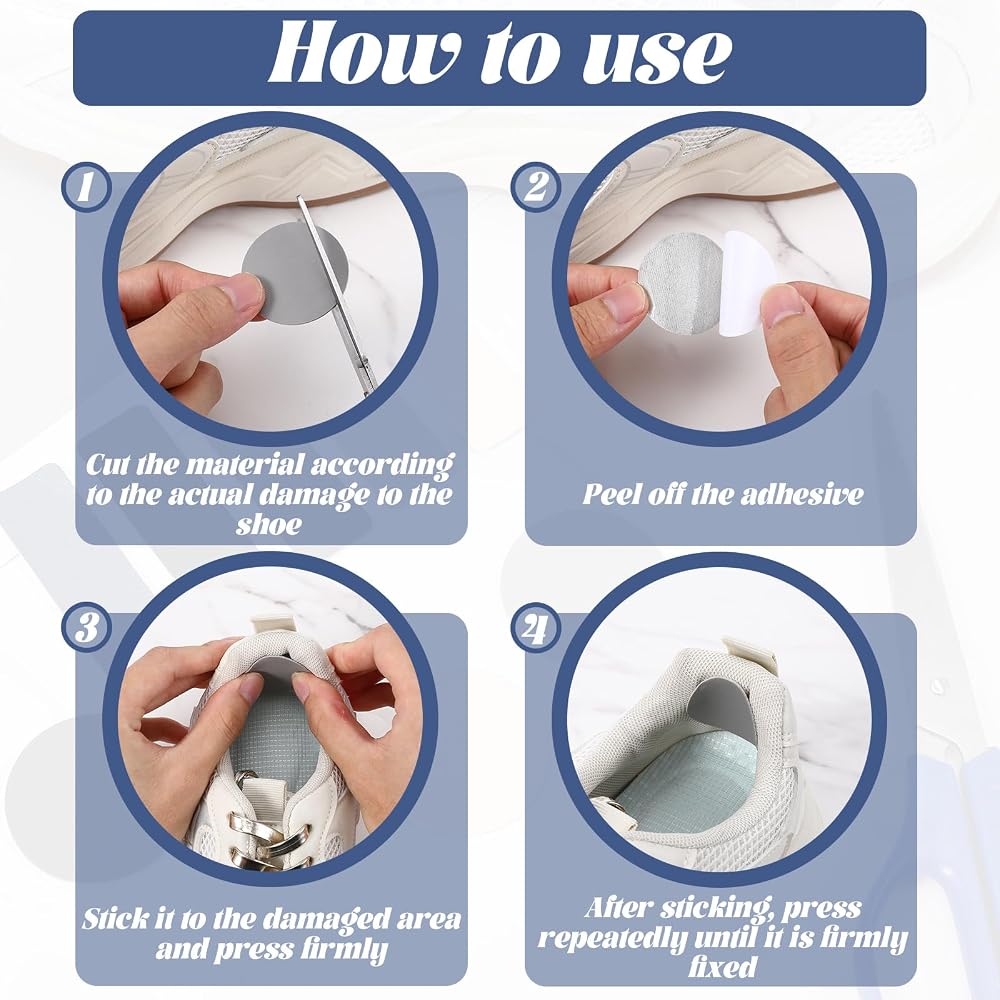 How to use

1

Cut the material according to the actual damage to the shoe

2

Peel off the adhesive

3

Stick it to the damaged area and press firmly

4

After sticking, press repeatedly until it is firmly fixed