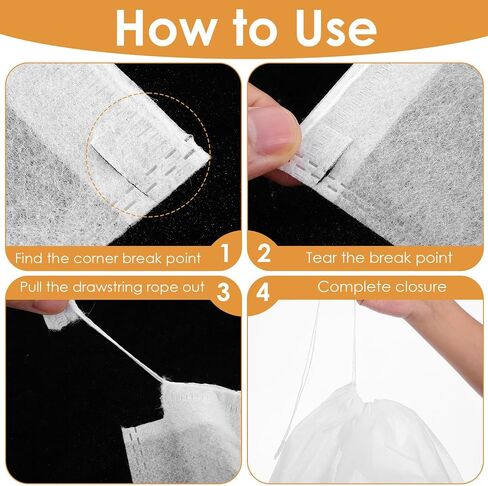 How to Use

Find the corner break point 1

2 Tear the break point

Pull the drawstring rope out 3

4 Complete closure