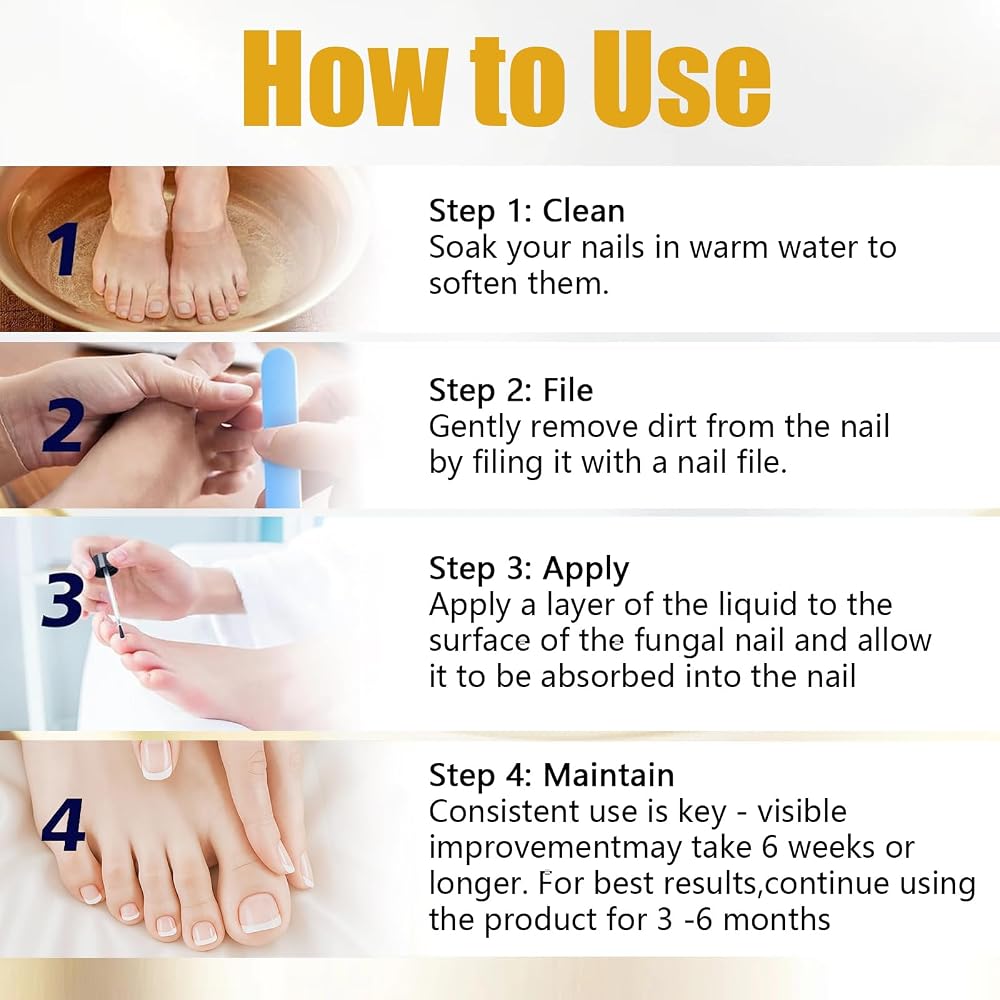 How to Use

1

Step 1: Clean
Soak your nails in warm water to soften them.

2

Step 2: File
Gently remove dirt from the nail by filing it with a nail file.

3

Step 3: Apply
Apply a layer of the liquid to the surface of the fungal nail and allow it to be absorbed into the nail

4

Step 4: Maintain
Consistent use is key - visible improvementmay take 6 weeks or longer. For best results,continue using the product for 3 -6 months